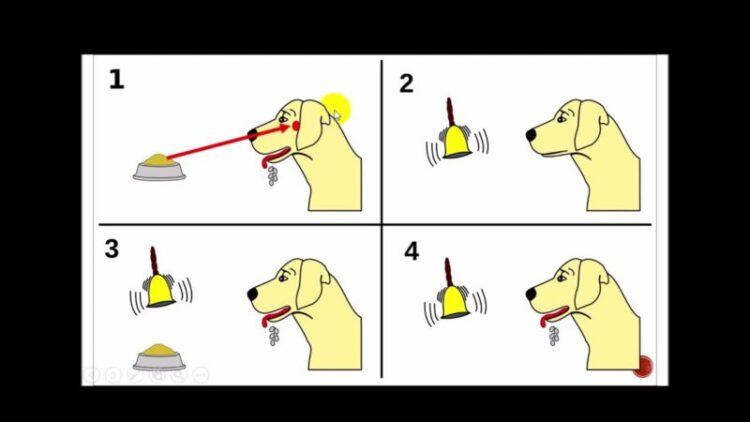 1

2

3

4